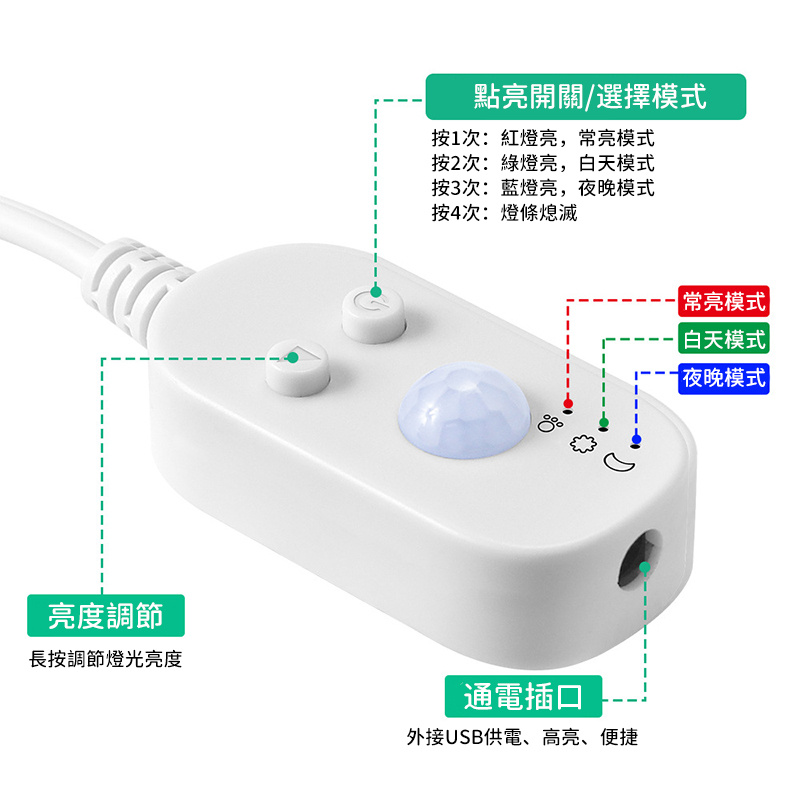 點亮開關/選擇模式

按1次：紅燈亮，常亮模式
按2次：綠燈亮，白天模式
按3次：藍燈亮，夜晚模式
按4次：燈條熄滅

常亮模式

白天模式

夜晚模式

亮度調節

長按調節燈光亮度

通電插口

外接USB供電、高亮、便捷