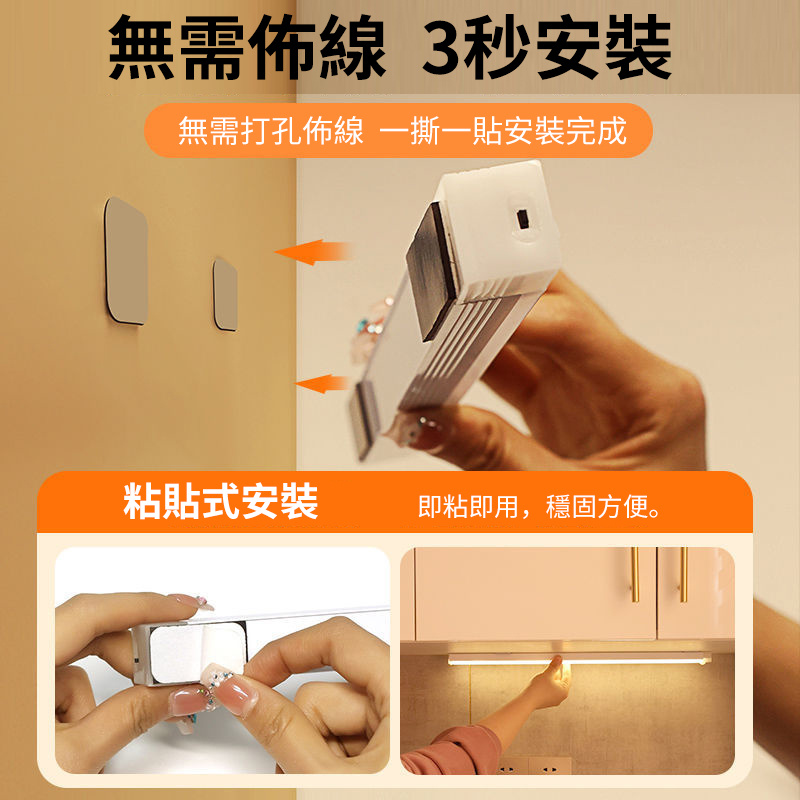 無需佈線 3秒安裝

無需打孔佈線 一撕一貼安裝完成

粘貼式安裝

即粘即用，穩固方便。