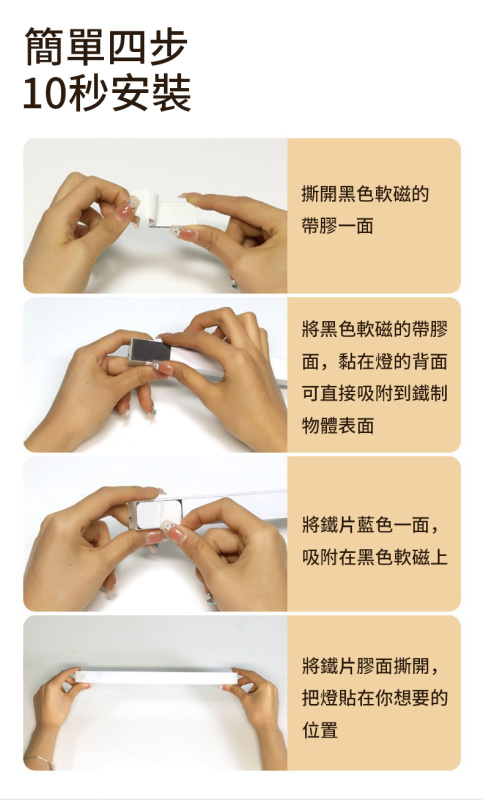 簡單四步
10秒安裝

撕開黑色軟磁的帶膠一面

將黑色軟磁的帶膠面，黏在燈的背面可直接吸附到鐵制物體表面

將鐵片藍色一面，吸附在黑色軟磁上

將鐵片膠面撕開，把燈貼在你想要的位置