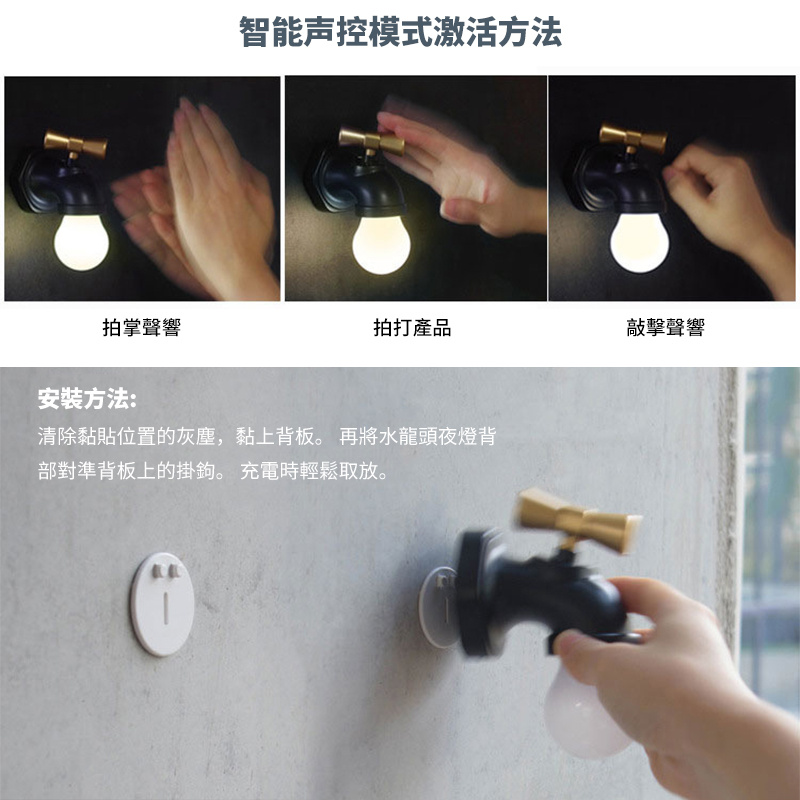 智能声控模式激活方法

拍掌聲響

拍打產品

敲擊聲響

安裝方法:

清除黏貼位置的灰塵，黏上背板。 再將水龍頭夜燈背部對準背板上的掛鉤。 充電時輕鬆取放。