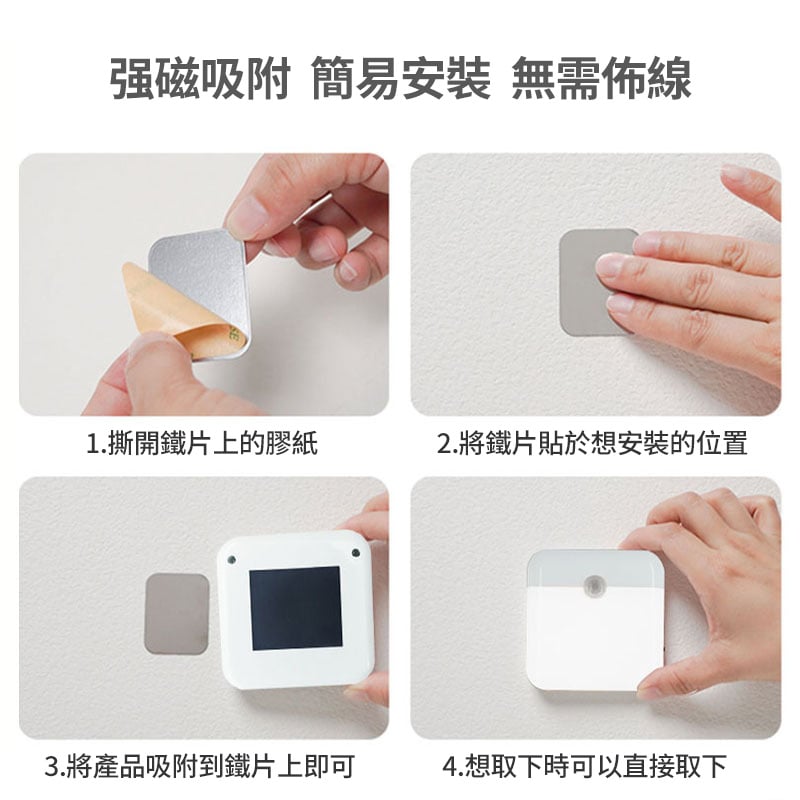 强磁吸附 簡易安裝 無需佈線

1.撕開鐵片上的膠紙

2.將鐵片貼於想安裝的位置

3.將產品吸附到鐵片上即可

4.想取下時可以直接取下