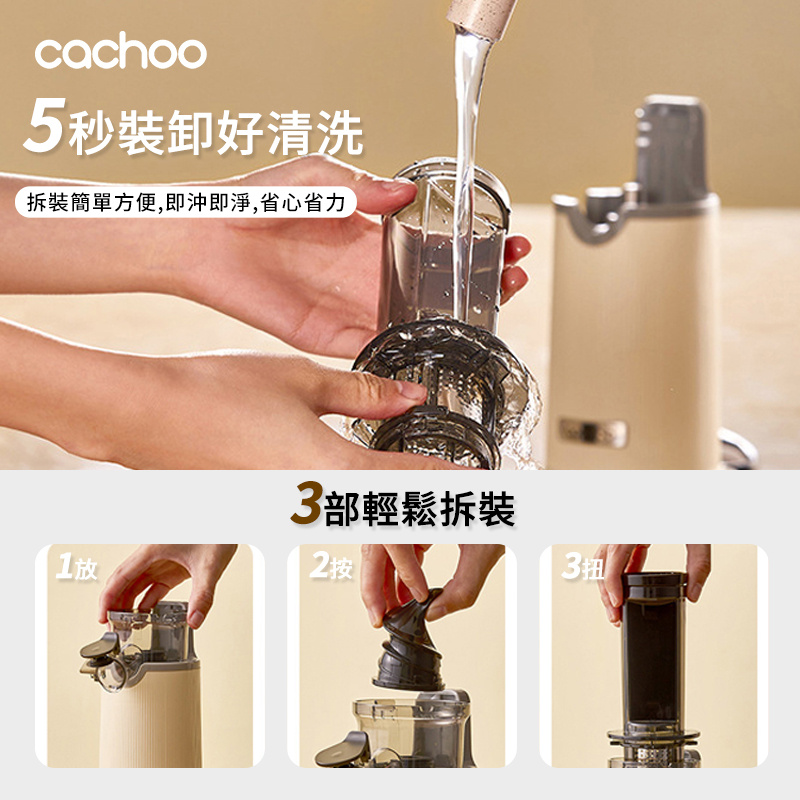 cachoo

5秒裝卸好清洗

拆裝簡單方便,即沖即淨,省心省力

3部輕鬆拆裝

1放

2按

3扭