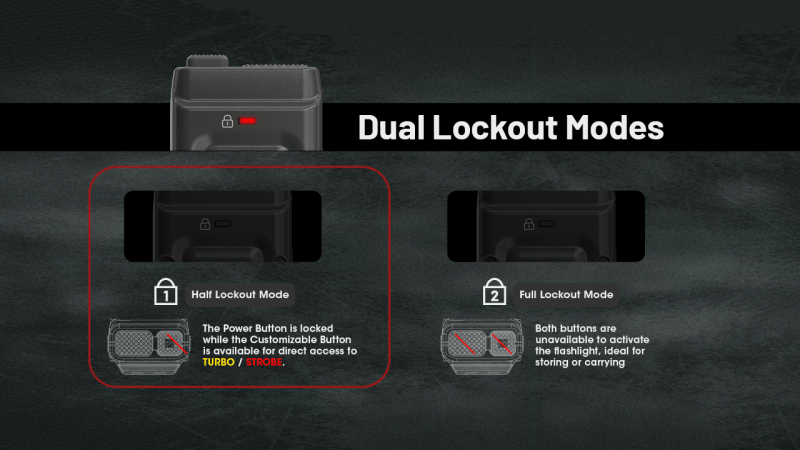 Dual Lockout Modes

1 Half Lockout Mode

The Power Button is locked while the Customizable Button is available for direct access to TURBO / STROBE.

2 Full Lockout Mode

Both buttons are unavailable to activate the flashlight, ideal for storing or carrying