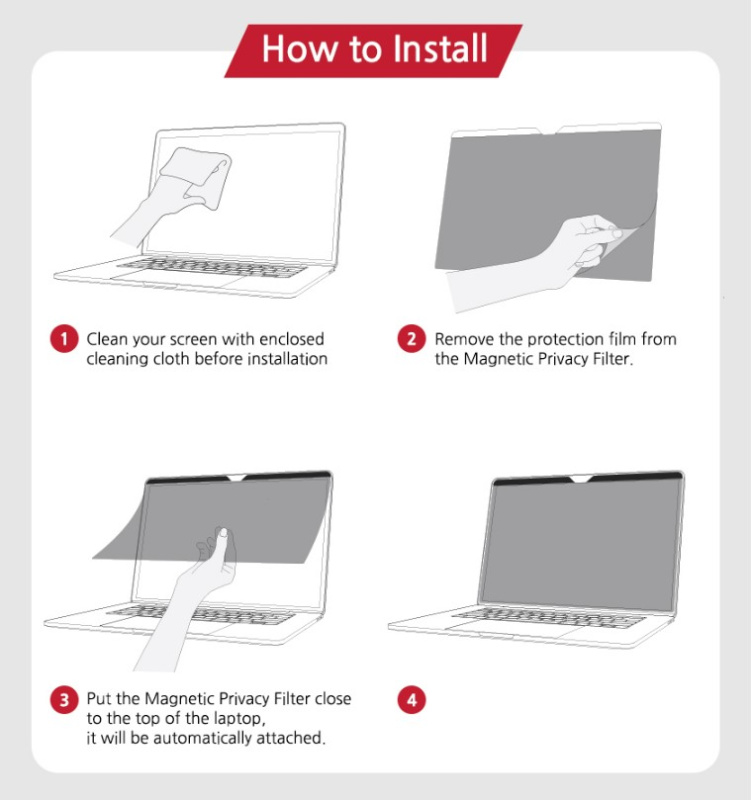 How to Install

1 Clean your screen with enclosed cleaning cloth before installation

2 Remove the protection film from the Magnetic Privacy Filter.

3 Put the Magnetic Privacy Filter close to the top of the laptop, it will be automatically attached.

4