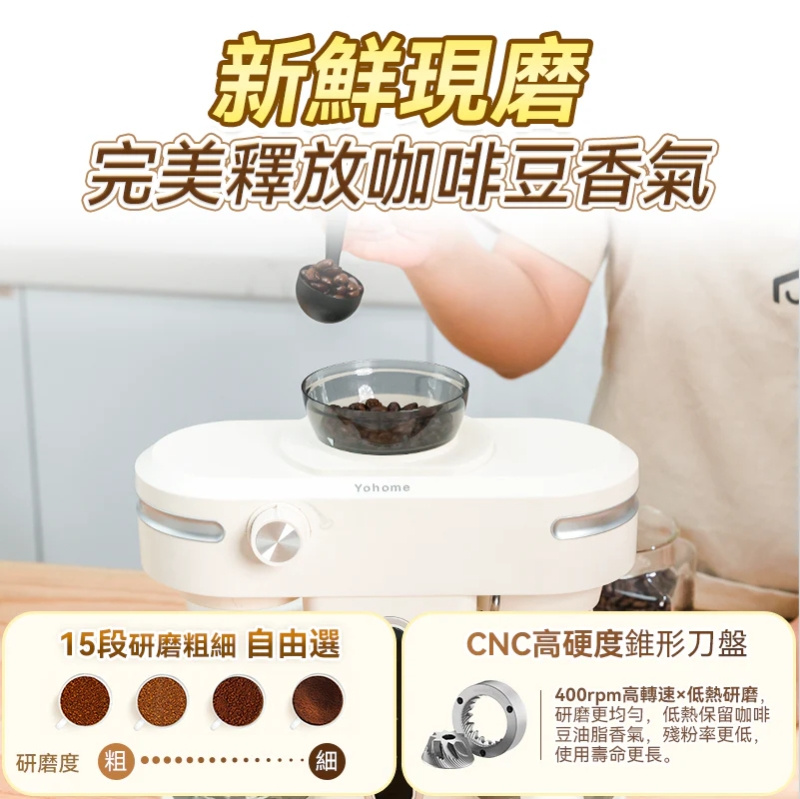 新鮮現磨
完美釋放咖啡豆香氣

Yohome

15段研磨粗細 自由選

研磨度 粗 細

CNC高硬度錐形刀盤

400rpm高轉速×低熱研磨，研磨更均勻，低熱保留咖啡豆油脂香氣，殘粉率更低，使用壽命更長。