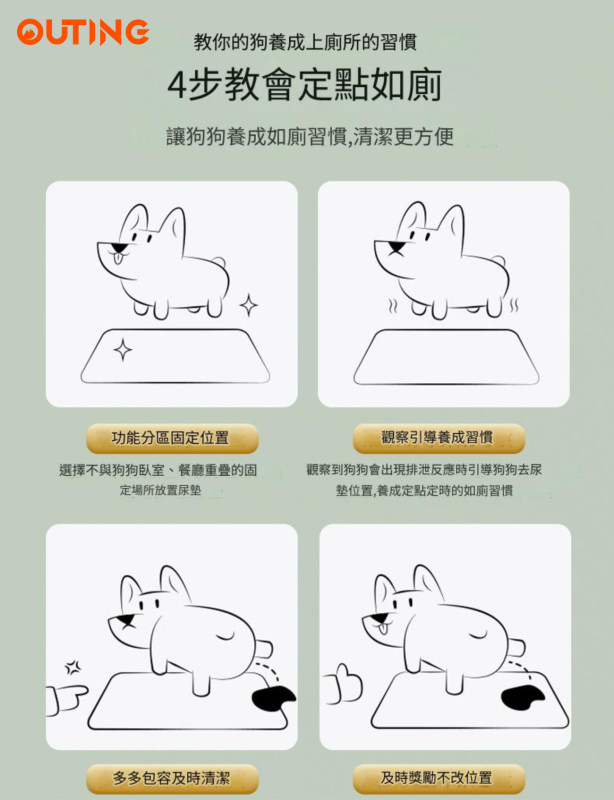 OUTING

教你的狗養成上廁所的習慣

4步教會定點如廁

讓狗狗養成如廁習慣,清潔更方便

功能分區固定位置

選擇不與狗狗臥室、餐廳重疊的固定場所放置尿墊

觀察引導養成習慣

觀察到狗狗會出現排泄反應時引導狗狗去尿墊位置,養成定點定時的如廁習慣

多多包容及時清潔

及時獎勵不改位置