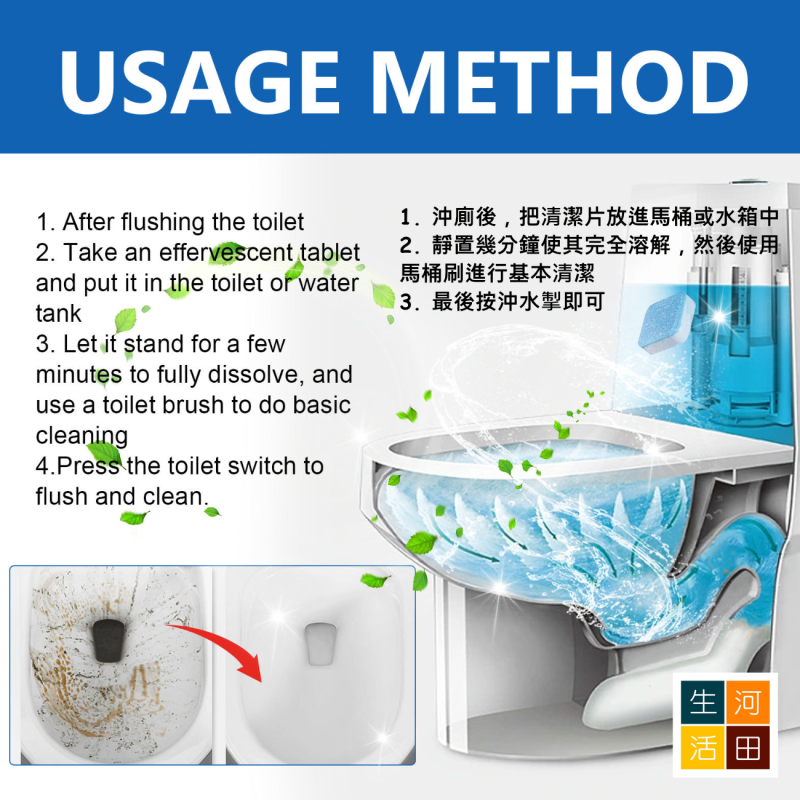 USAGE METHOD

1. After flushing the toilet
2. Take an effervescent tablet and put it in the toilet or water tank
3. Let it stand for a few minutes to fully dissolve, and use a toilet brush to do basic cleaning
4.Press the toilet switch to flush and clean.

1．沖廁後，把清潔片放進馬桶或水箱中
2．靜置幾分鐘使其完全溶解，然後使用馬桶刷進行基本清潔
3．最後按沖水掣即可

生 河
活 田