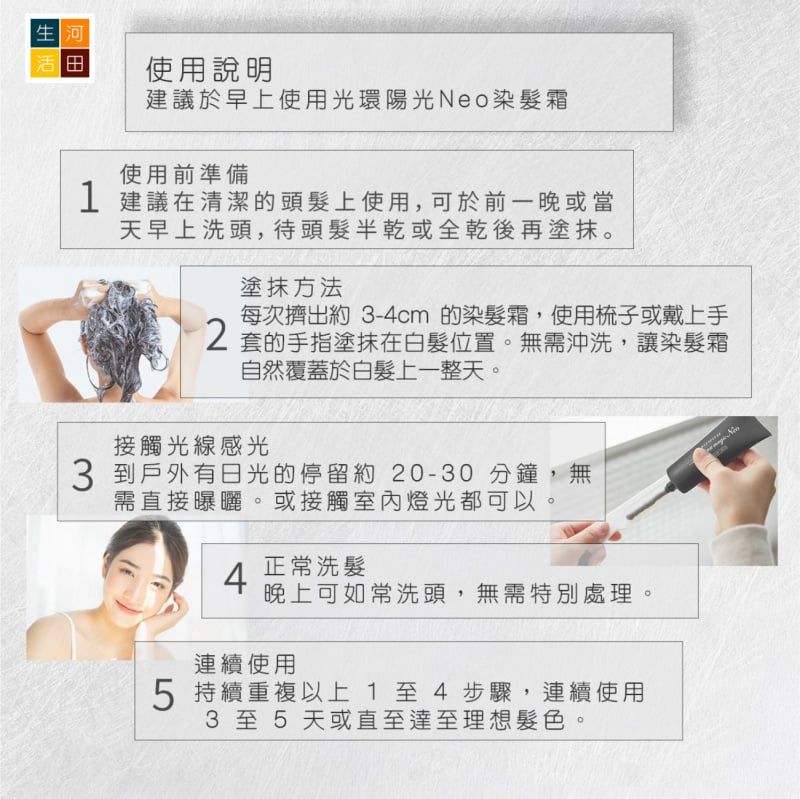 生 河
活 田

使用說明
建議於早上使用光環陽光Neo染髮霜

1 使用前準備
建議在清潔的頭髮上使用，可於前一晚或當天早上洗頭，待頭髮半乾或全乾後再塗抹。

2 塗抹方法
每次擠出約 3-4cm 的染髮霜，使用梳子或戴上手套的手指塗抹在白髮位置。無需沖洗，讓染髮霜自然覆蓋於白髮上一整天。

3 接觸光線感光
到戶外有日光的停留約 20-30 分鐘，無需直接曝曬。或接觸室內燈光都可以。

4 正常洗髮
晚上可如常洗頭，無需特別處理。

5 連續使用
持續重複以上 1 至 4 步驟，連續使用 3 至 5 天或直至達至理想髮色。