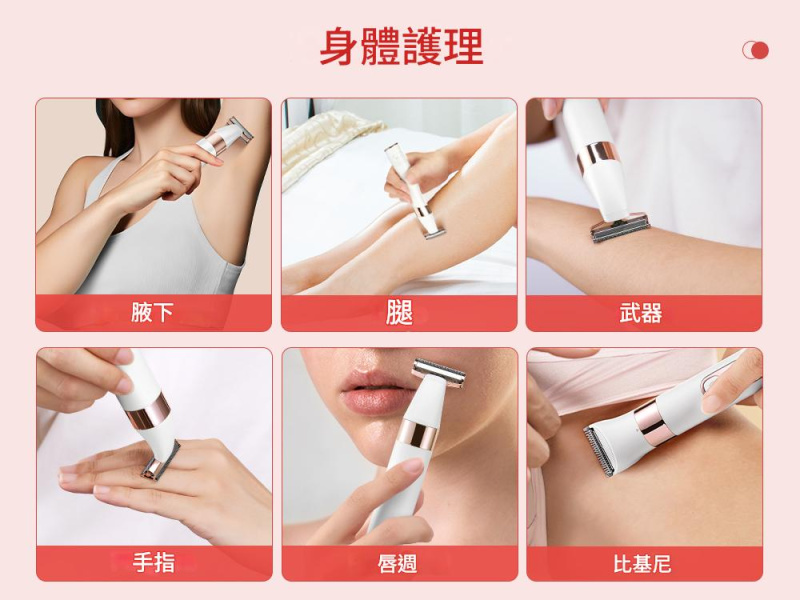 身體護理

腋下

腿

武器

手指

唇週

比基尼