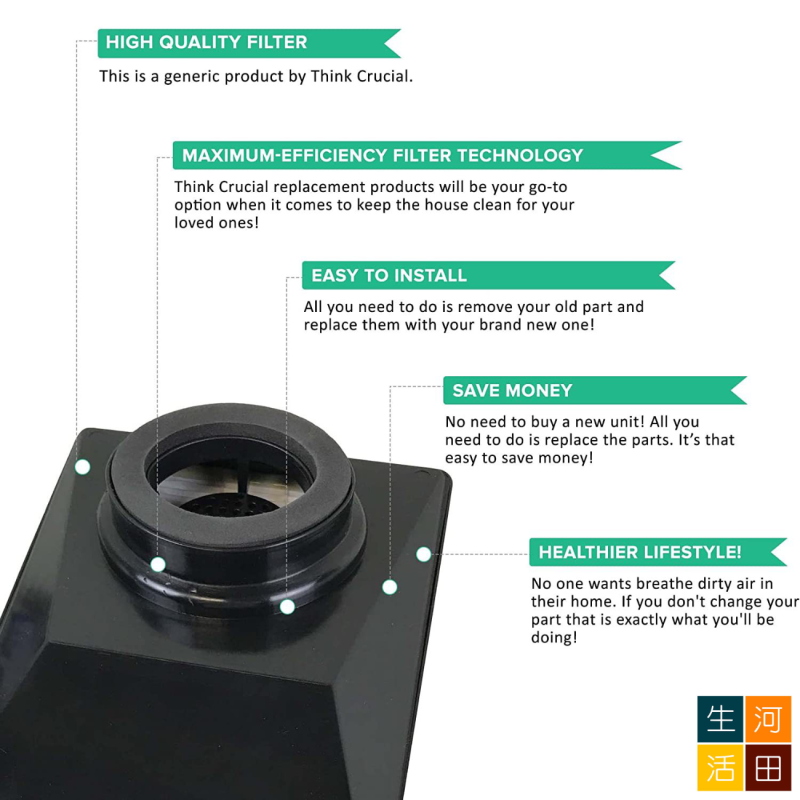 HIGH QUALITY FILTER

This is a generic product by Think Crucial.

MAXIMUM-EFFICIENCY FILTER TECHNOLOGY

Think Crucial replacement products will be your go-to option when it comes to keep the house clean for your loved ones!

EASY TO INSTALL

All you need to do is remove your old part and replace them with your brand new one!

SAVE MONEY

No need to buy a new unit! All you need to do is replace the parts. It's that easy to save money!

HEALTHIER LIFESTYLE!

No one wants breathe dirty air in their home. If you don't change your part that is exactly what you'll be doing!

生 河
活 田