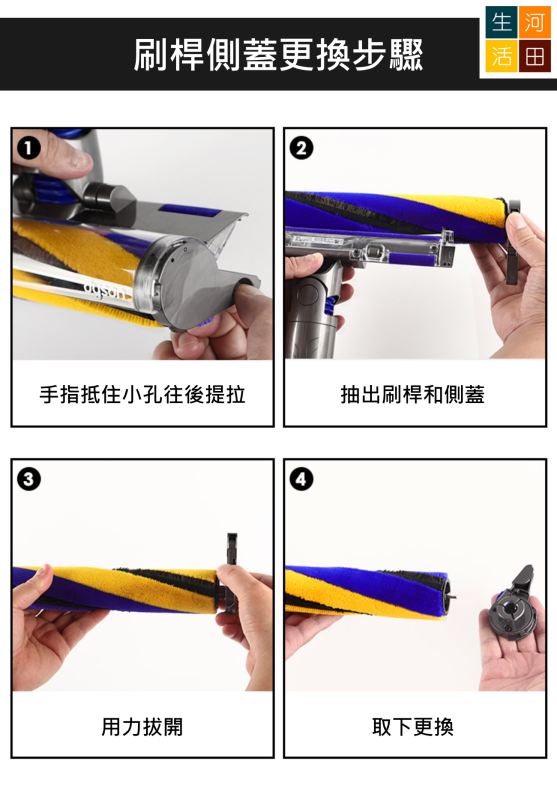 刷桿側蓋更換步驟

生 河
活 田

1

dyson

手指抵住小孔往後提拉

2

抽出刷桿和側蓋

3

用力拔開

4

取下更換