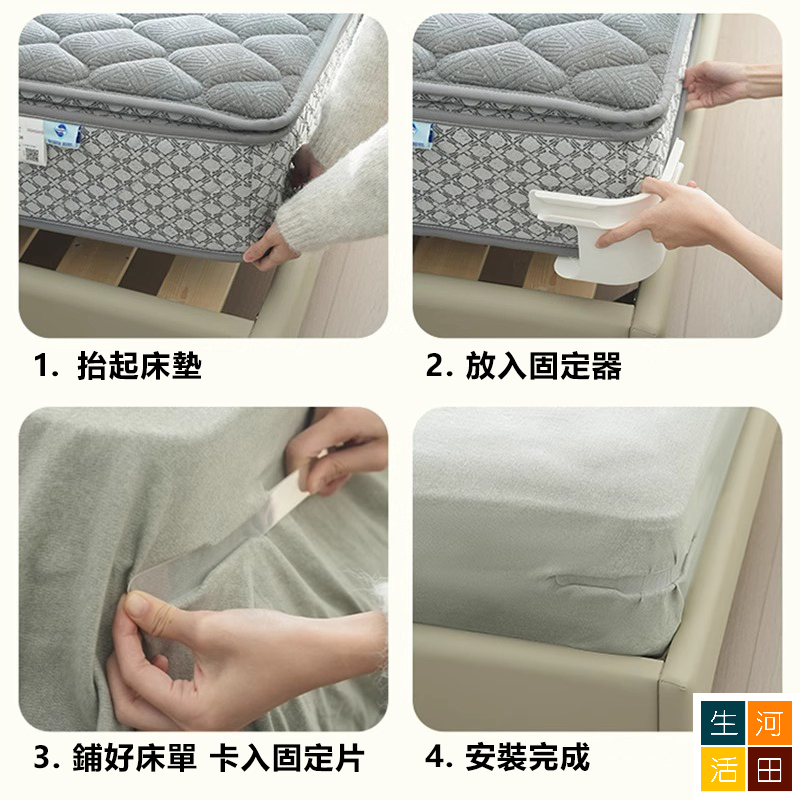 1. 抬起床墊

2. 放入固定器

3. 鋪好床單 卡入固定片

4. 安裝完成

生 河
活 田