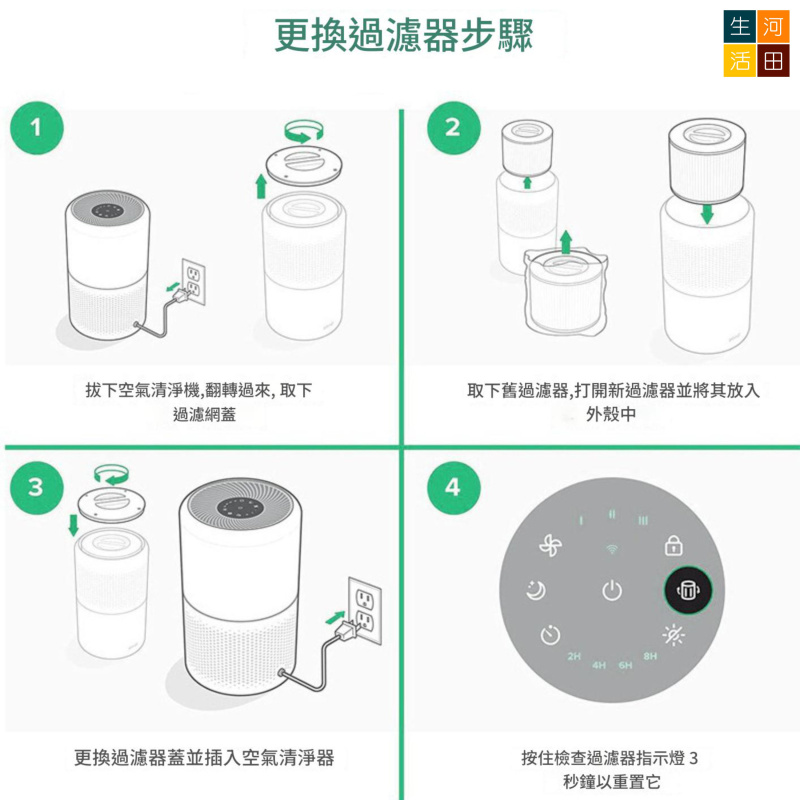 更換過濾器步驟

生 河
活 田

1

拔下空氣清淨機,翻轉過來, 取下過濾網蓋

2

取下舊過濾器,打開新過濾器並將其放入外殼中

3

更換過濾器蓋並插入空氣清淨器

4

I II III

2H 4H 6H 8H

按住檢查過濾器指示燈 3 秒鐘以重置它