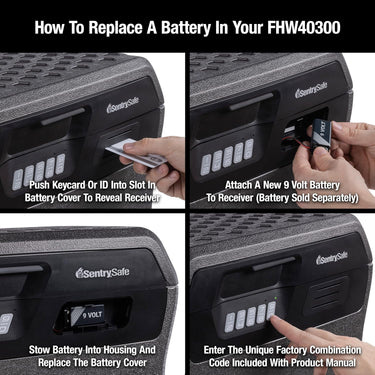 How To Replace A Battery In Your FHW40300

SentrySafe

Push Keycard Or ID Into Slot In Battery Cover To Reveal Receiver

SentrySafe

9 VOLT

Attach A New 9 Volt Battery To Receiver (Battery Sold Separately)

SentrySafe

9 VOLT

Stow Battery Into Housing And Replace The Battery Cover

SentrySafe

Enter The Unique Factory Combination Code Included With Product Manual