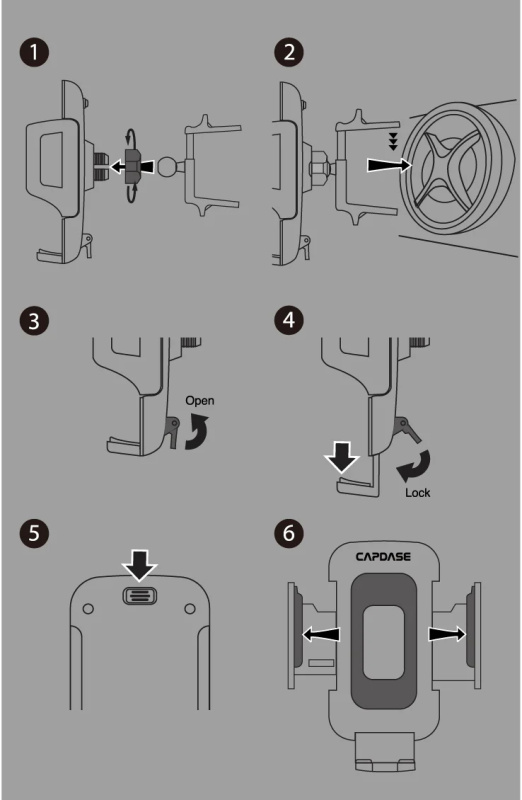 1

2

3

Open

4

Lock

5

6

CAPDASE