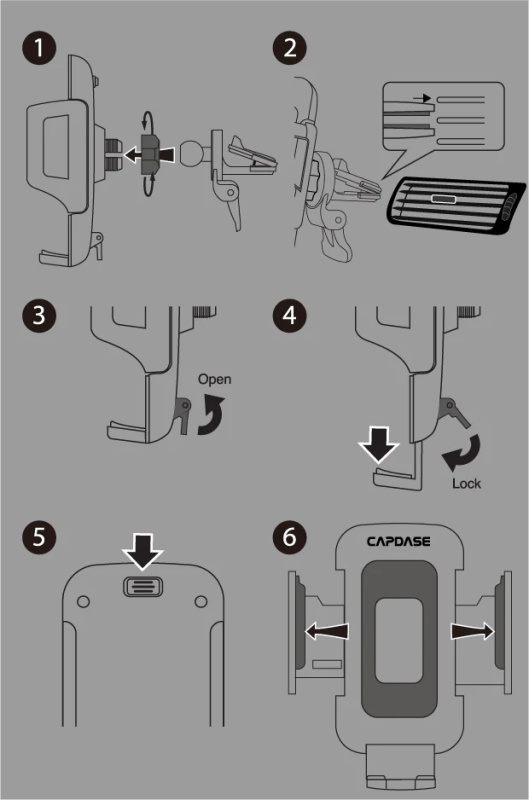 1

2

3

Open

4

Lock

5

6

CAPDASE