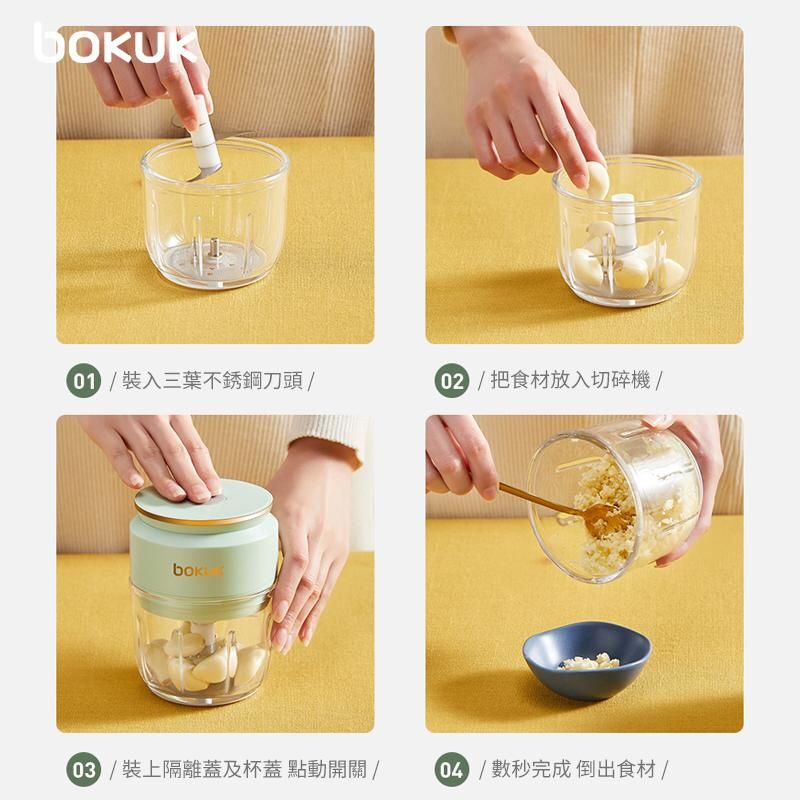 bokuk

01 / 裝入三葉不銹鋼刀頭 /

02 / 把食材放入切碎機 /

bokuk

03 / 裝上隔離蓋及杯蓋 點動開關 /

04 / 數秒完成 倒出食材 /