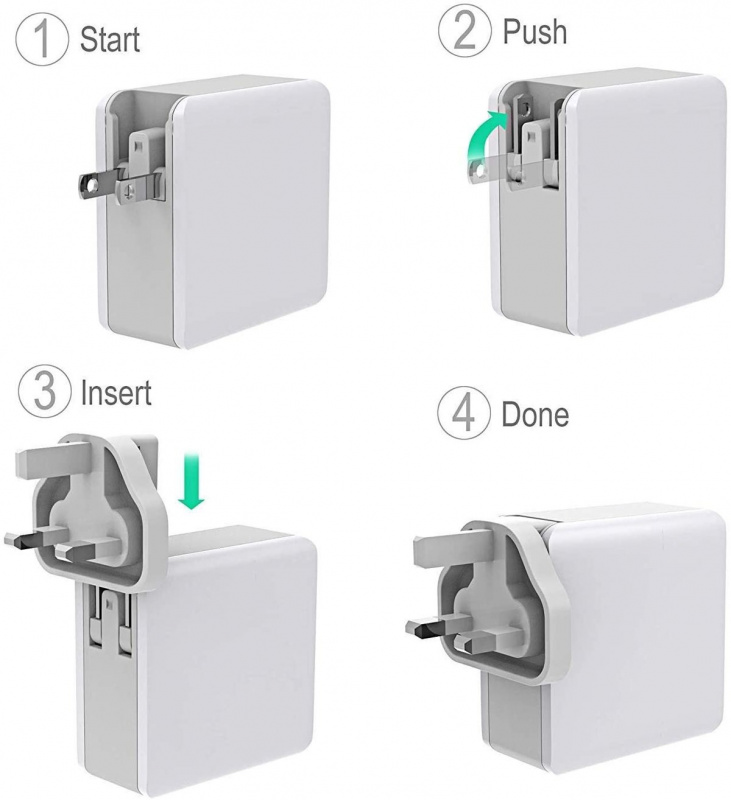 1 Start

2 Push

3 Insert

4 Done