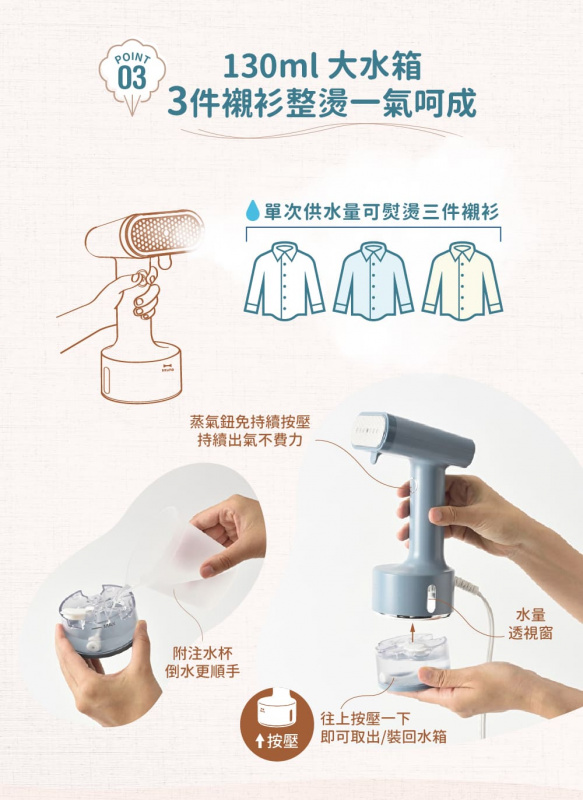 POINT 03

130ml 大水箱
3件襯衫整燙一氣呵成

單次供水量可熨燙三件襯衫

蒸氣鈕免持續按壓
持續出氣不費力

水量
透視窗

附注水杯
倒水更順手

按壓

往上按壓一下
即可取出/裝回水箱