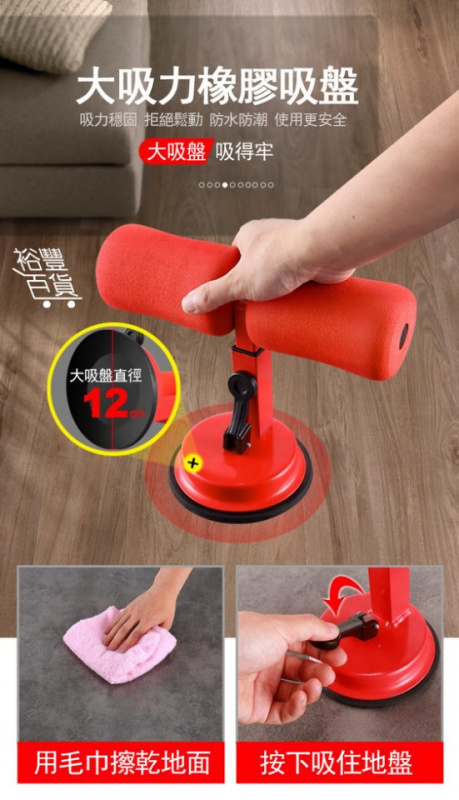 大吸力橡膠吸盤

吸力穩固 拒絕鬆動 防水防潮 使用更安全

大吸盤 吸得牢

裕豐百貨

大吸盤直徑

12cm

用毛巾擦乾地面

按下吸住地盤