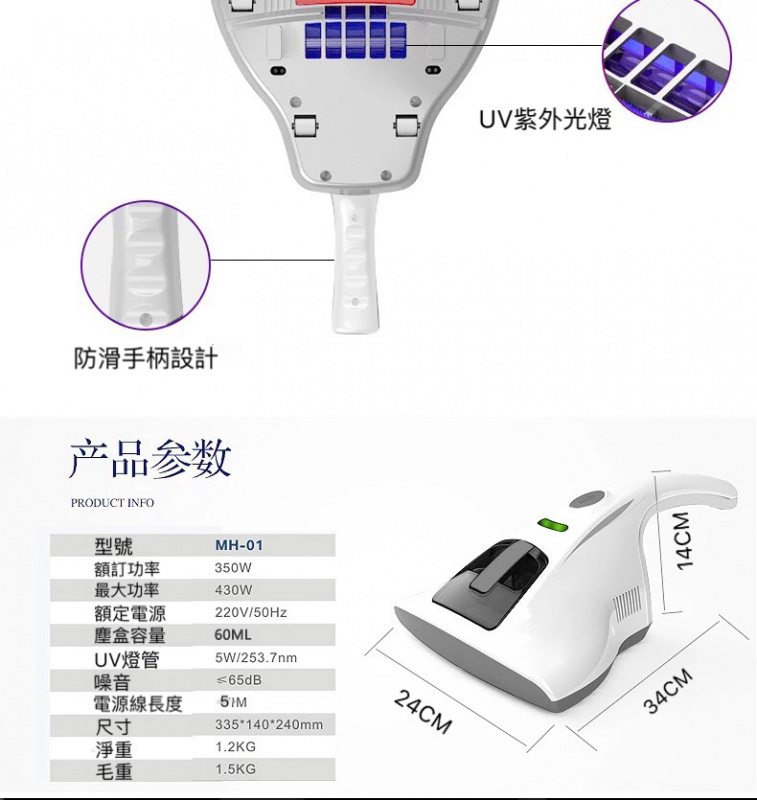 UV紫外光燈

防滑手柄設計

产品参数

PRODUCT INFO

| 型號 | MH-01 |
|---|---|
| 額訂功率 | 350W |
| 最大功率 | 430W |
| 額定電源 | 220V/50Hz |
| 塵盒容量 | 60ML |
| UV燈管 | 5W/253.7nm |
| 噪音 | ≤65dB |
| 電源線長度 | 5M |
| 尺寸 | 335*140*240mm |
| 淨重 | 1.2KG |
| 毛重 | 1.5KG |

14CM
24CM
34CM