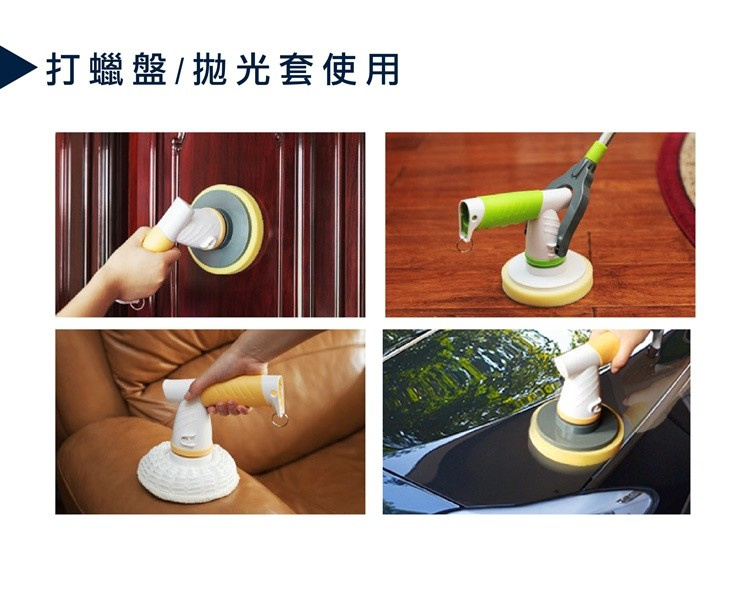 打蠟盤/拋光套使用