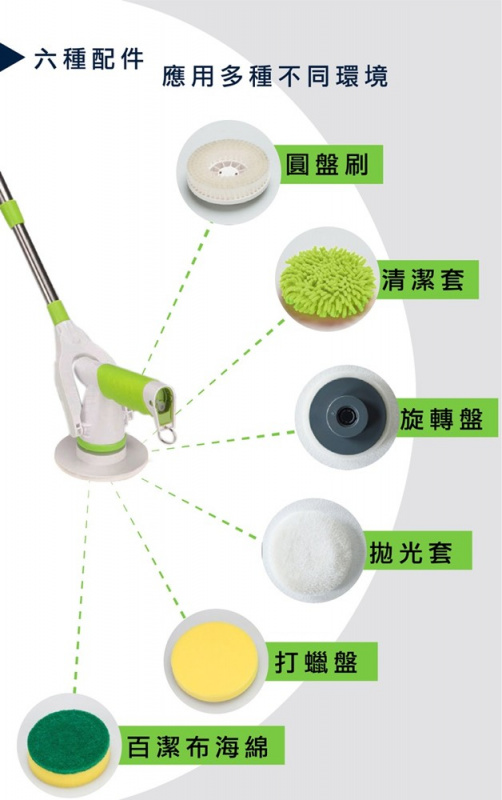 六種配件

應用多種不同環境

圓盤刷

清潔套

旋轉盤

拋光套

打蠟盤

百潔布海綿