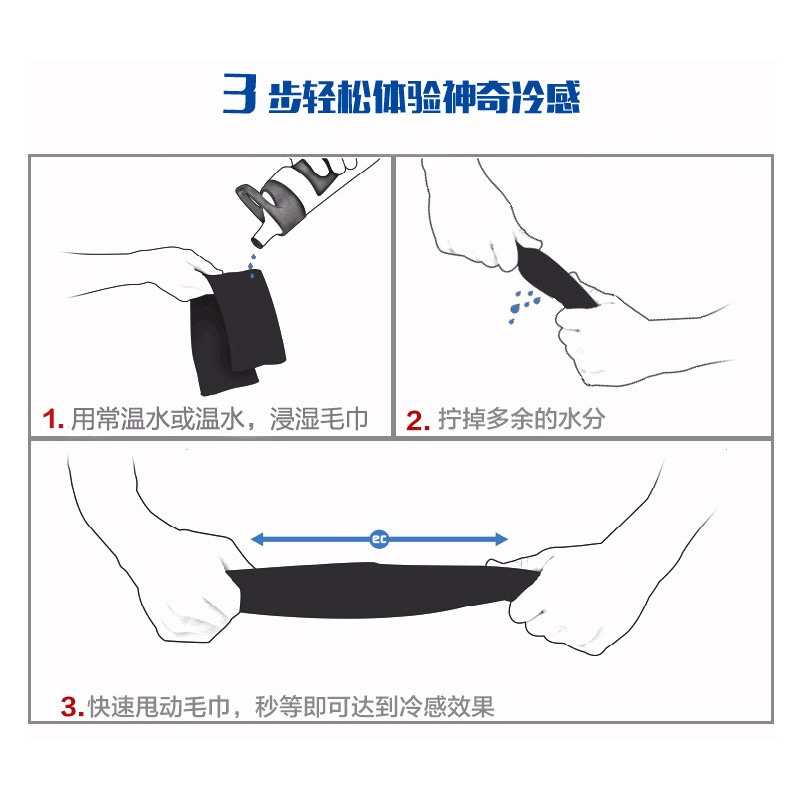 3 步轻松体验神奇冷感

1. 用常温水或温水，浸湿毛巾

2. 拧掉多余的水分

ec

3. 快速甩动毛巾，秒等即可达到冷感效果