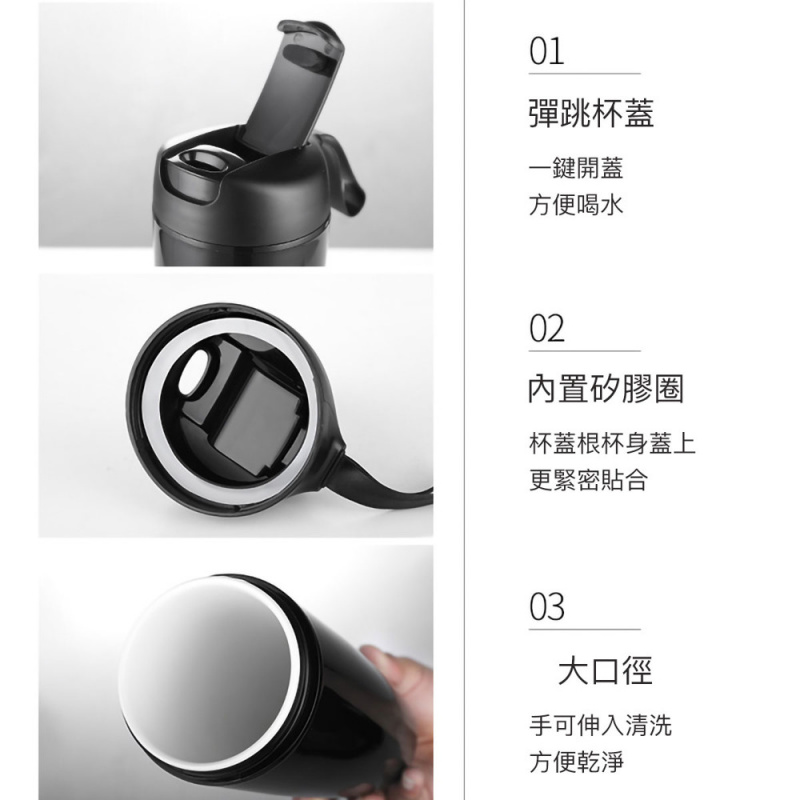 01

彈跳杯蓋

一鍵開蓋
方便喝水

02

內置矽膠圈

杯蓋根杯身蓋上
更緊密貼合

03

大口徑

手可伸入清洗
方便乾淨