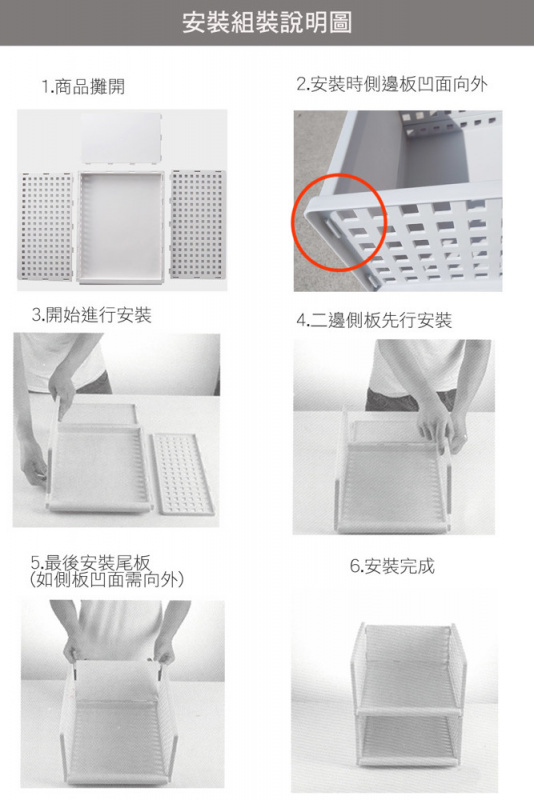 安裝組裝說明圖

1.商品攤開

2.安裝時側邊板凹面向外

3.開始進行安裝

4.二邊側板先行安裝

5.最後安裝尾板
(如側板凹面需向外)

6.安裝完成