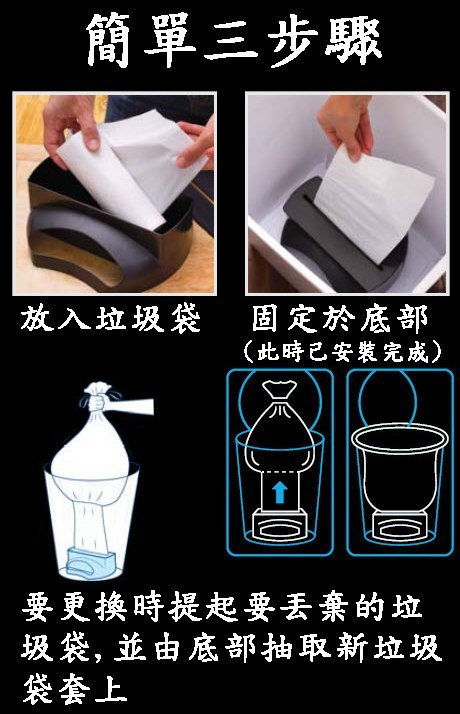 簡單三步驟

放入垃圾袋

固定於底部
(此時已安裝完成)

要更換時提起要丟棄的垃圾袋,並由底部抽取新垃圾袋套上