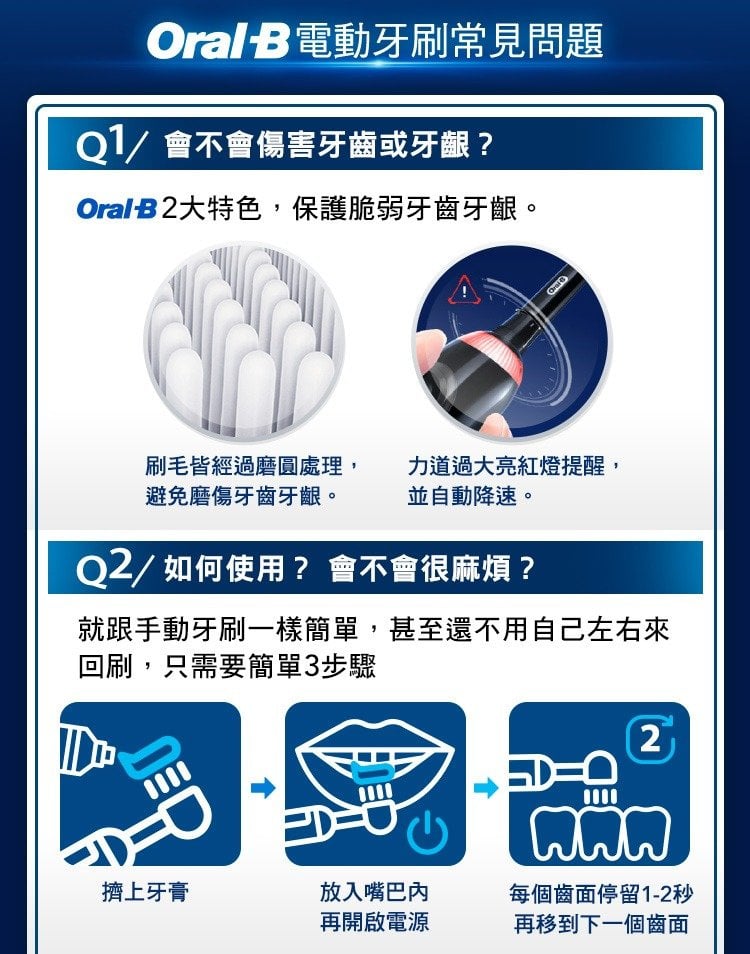 Oral-B 電動牙刷常見問題

Q1/ 會不會傷害牙齒或牙齦？

Oral-B 2大特色，保護脆弱牙齒牙齦。

Oral-B

刷毛皆經過磨圓處理，避免磨傷牙齒牙齦。

力道過大亮紅燈提醒，並自動降速。

Q2/ 如何使用？ 會不會很麻煩？

就跟手動牙刷一樣簡單，甚至還不用自己左右來回刷，只需要簡單3步驟

2

擠上牙膏

放入嘴巴內
再開啟電源

每個齒面停留1-2秒
再移到下一個齒面