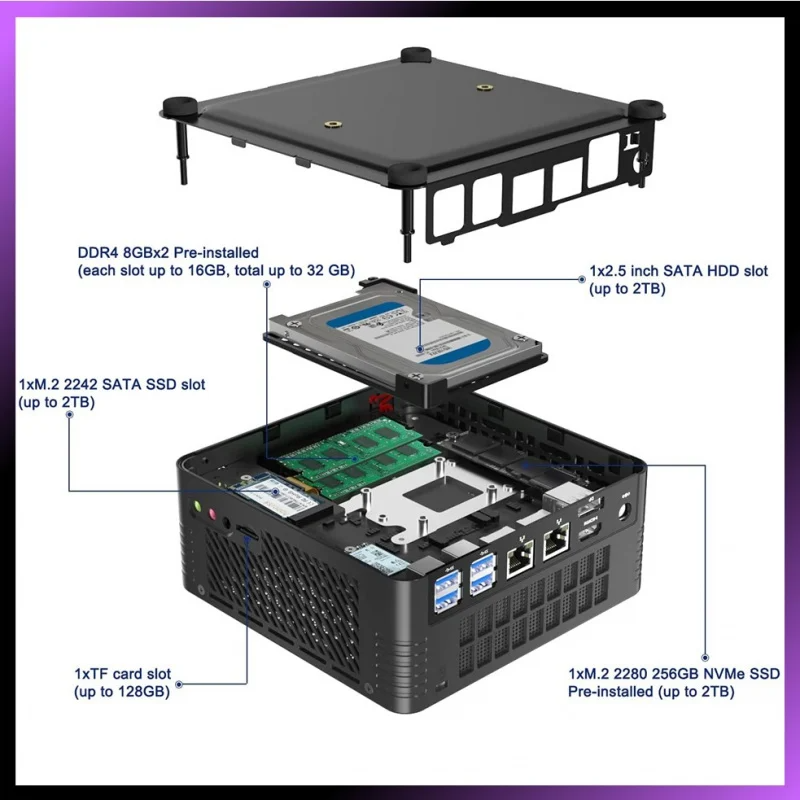 DDR4 8GBx2 Pre-installed
(each slot up to 16GB, total up to 32 GB)

1x2.5 inch SATA HDD slot
(up to 2TB)

1xM.2 2242 SATA SSD slot
(up to 2TB)

1xTF card slot
(up to 128GB)

1xM.2 2280 256GB NVMe SSD
Pre-installed (up to 2TB)