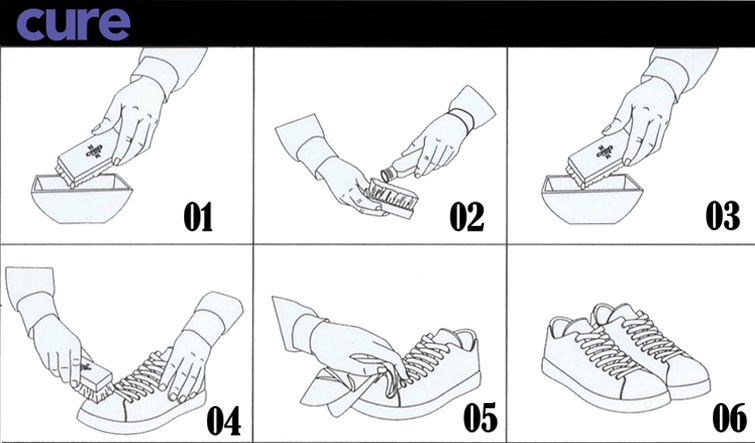 cure

01

02

03

04

05

06