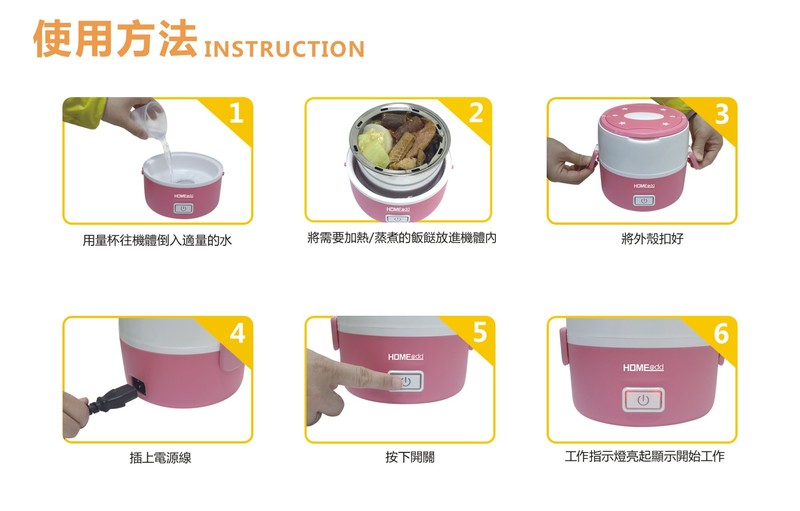 使用方法 INSTRUCTION

1
HOMEadd
用量杯往機體倒入適量的水

2
HOMEadd
將需要加熱/蒸煮的飯餸放進機體內

3
HOMEadd
將外殼扣好

4
插上電源線

5
HOMEadd
按下開關

6
HOMEadd
工作指示燈亮起顯示開始工作