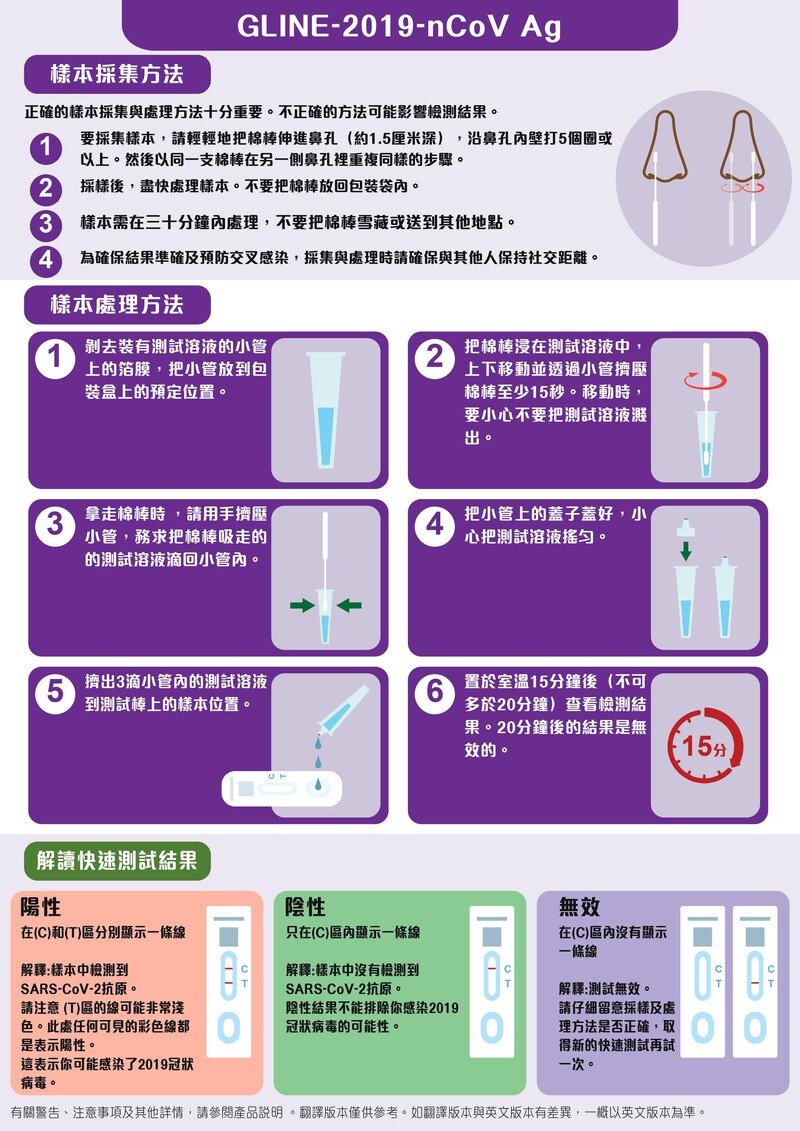 GLINE-2019-nCoV Ag

樣本採集方法

正確的樣本採集與處理方法十分重要。不正確的方法可能影響檢測結果。

1 要採集樣本，請輕輕地把棉棒伸進鼻孔（約1.5厘米深），沿鼻孔內壁打5個圈或以上。然後以同一支棉棒在另一側鼻孔裡重複同樣的步驟。

2 採樣後，盡快處理樣本。不要把棉棒放回包裝袋內。

3 樣本需在三十分鐘內處理，不要把棉棒雪藏或送到其他地點。

4 為確保結果準確及預防交叉感染，採集與處理時請確保與其他人保持社交距離。

樣本處理方法

1 剝去裝有測試溶液的小管上的箔膜，把小管放到包裝盒上的預定位置。

2 把棉棒浸在測試溶液中，上下移動並透過小管擠壓棉棒至少15秒。移動時，要小心不要把測試溶液濺出。

3 拿走棉棒時，請用手擠壓小管，務求把棉棒吸走的的測試溶液滴回小管內。

4 把小管上的蓋子蓋好，小心把測試溶液搖勻。

5 擠出3滴小管內的測試溶液到測試棒上的樣本位置。

C T

6 置於室溫15分鐘後（不可多於20分鐘）查看檢測結果。20分鐘後的結果是無效的。

15分

解讀快速測試結果

陽性
在(C)和(T)區分別顯示一條線

解釋:樣本中檢測到SARS-CoV-2抗原。
請注意 (T)區的線可能非常淺色。此處任何可見的彩色線都是表示陽性。
這表示你可能感染了2019冠狀病毒。

C T

陰性
只在(C)區內顯示一條線

解釋:樣本中沒有檢測到SARS-CoV-2抗原。
陰性結果不能排除你感染2019冠狀病毒的可能性。

C T

無效
在(C)區內沒有顯示一條線

解釋:測試無效。
請仔細留意採樣及處理方法是否正確，取得新的快速測試再試一次。

C T
C T

有關警告、注意事項及其他詳情，請參閱產品說明 。翻譯版本僅供參考。如翻譯版本與英文版本有差異，一概以英文版本為準。