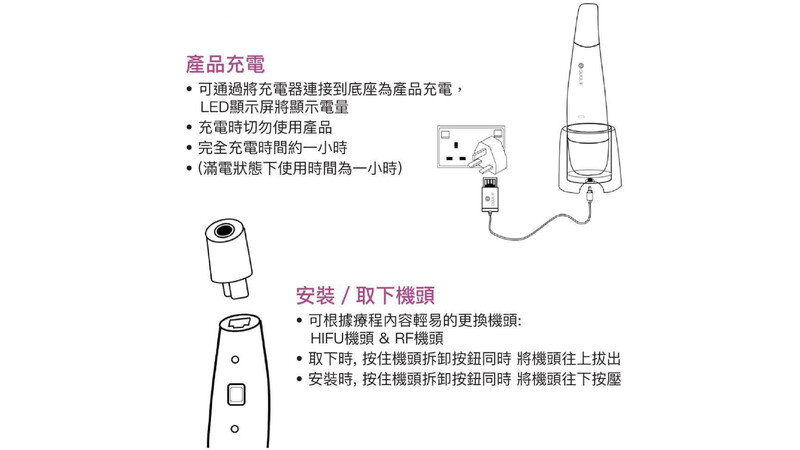 產品充電

• 可通過將充電器連接到底座為產品充電，LED顯示屏將顯示電量
• 充電時切勿使用產品
• 完全充電時間約一小時
• (滿電狀態下使用時間為一小時)

安裝 / 取下機頭

• 可根據療程內容輕易的更換機頭: HIFU機頭 & RF機頭
• 取下時, 按住機頭拆卸按鈕同時 將機頭往上拔出
• 安裝時, 按住機頭拆卸按鈕同時 將機頭往下按壓