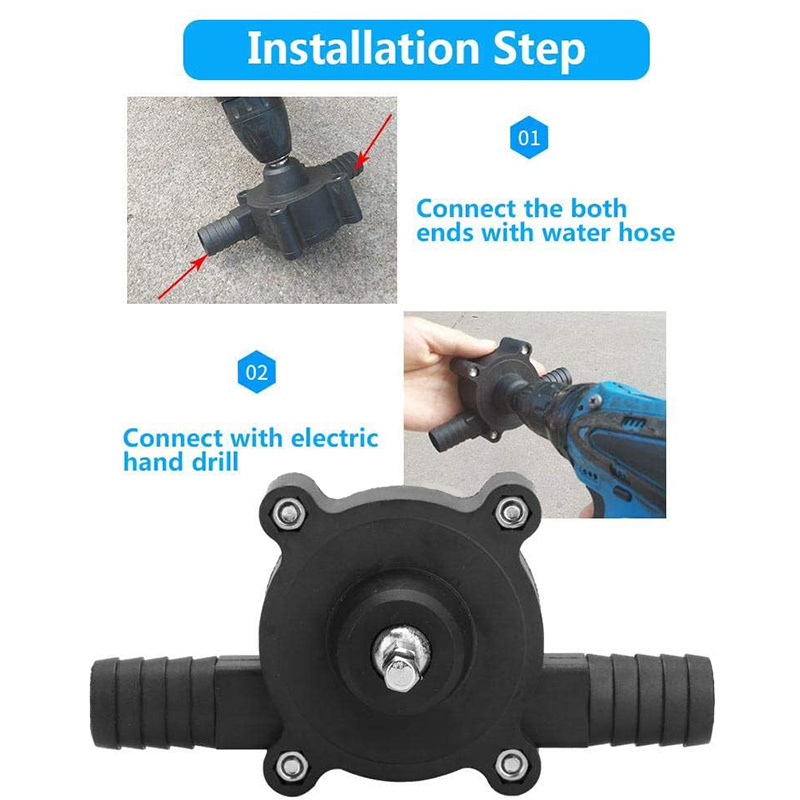 Installation Step

01

Connect the both ends with water hose

02

Connect with electric hand drill