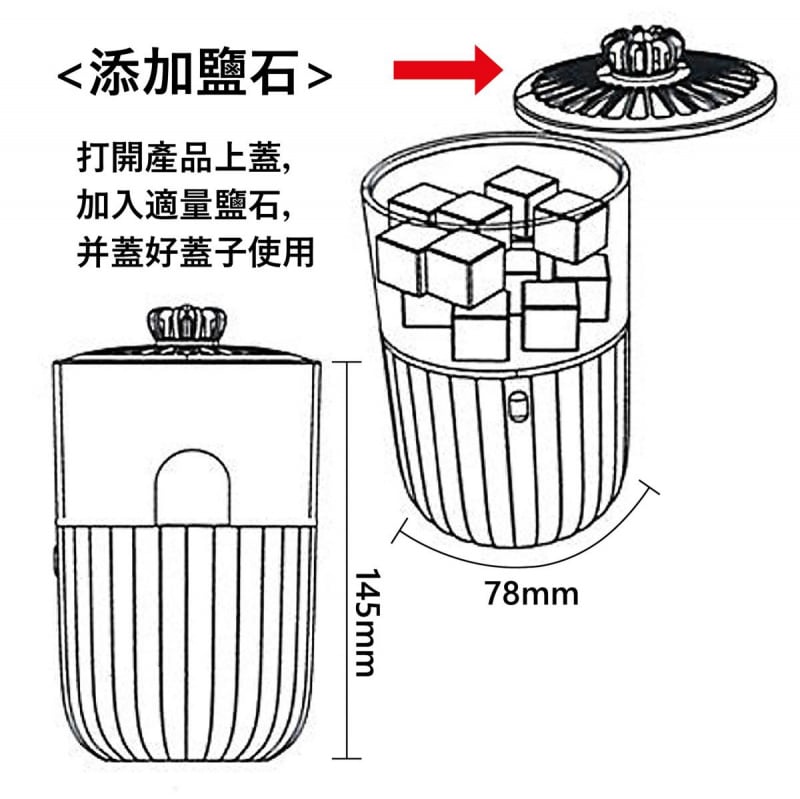 <添加鹽石>

打開產品上蓋,
加入適量鹽石,
并蓋好蓋子使用

145mm

78mm