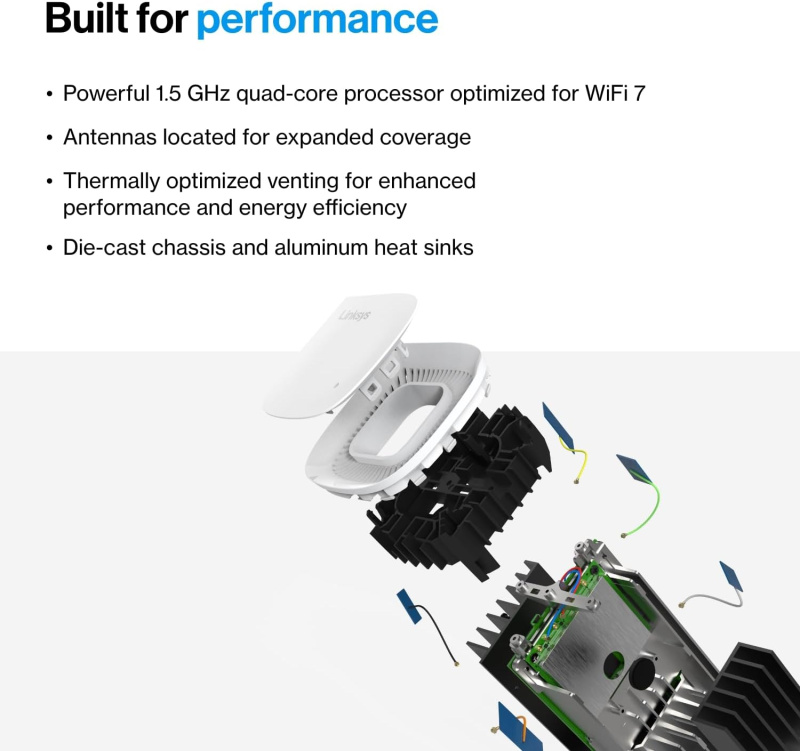 Built for performance

• Powerful 1.5 GHz quad-core processor optimized for WiFi 7

• Antennas located for expanded coverage

• Thermally optimized venting for enhanced performance and energy efficiency

• Die-cast chassis and aluminum heat sinks

Linksys