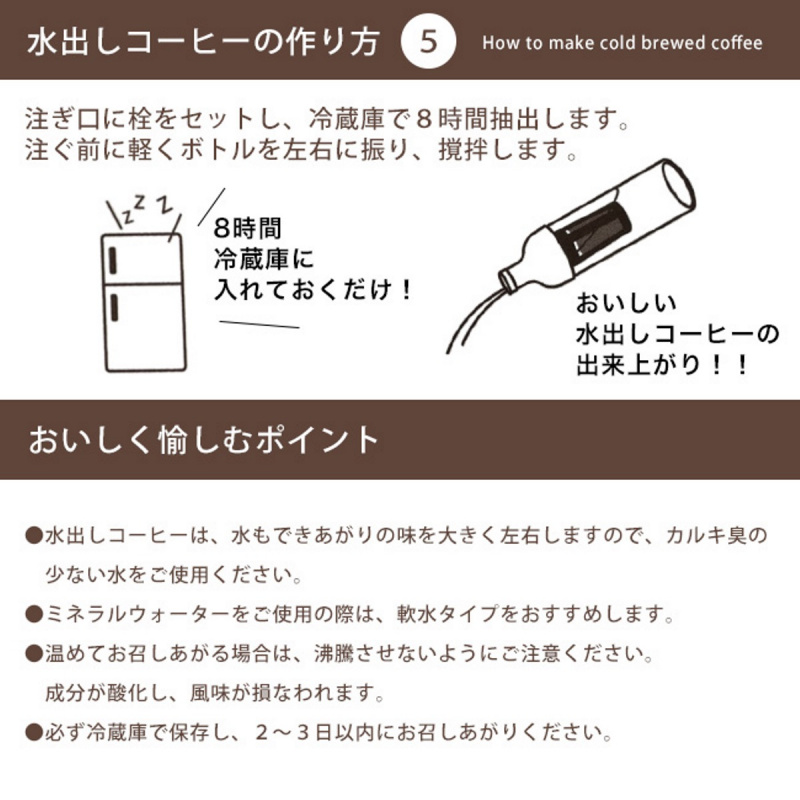 水出しコーヒーの作り方 5 How to make cold brewed coffee

注ぎ口に栓をセットし、冷蔵庫で８時間抽出します。
注ぐ前に軽くボトルを左右に振り、撹拌します。

z z z

8時間
冷蔵庫に
入れておくだけ！

おいしい
水出しコーヒーの
出来上がり！！

おいしく愉しむポイント

●水出しコーヒーは、水もできあがりの味を大きく左右しますので、カルキ臭の少ない水をご使用ください。

●ミネラルウォーターをご使用の際は、軟水タイプをおすすめします。

●温めてお召しあがる場合は、沸騰させないようにご注意ください。
成分が酸化し、風味が損なわれます。

●必ず冷蔵庫で保存し、２～３日以内にお召しあがりください。