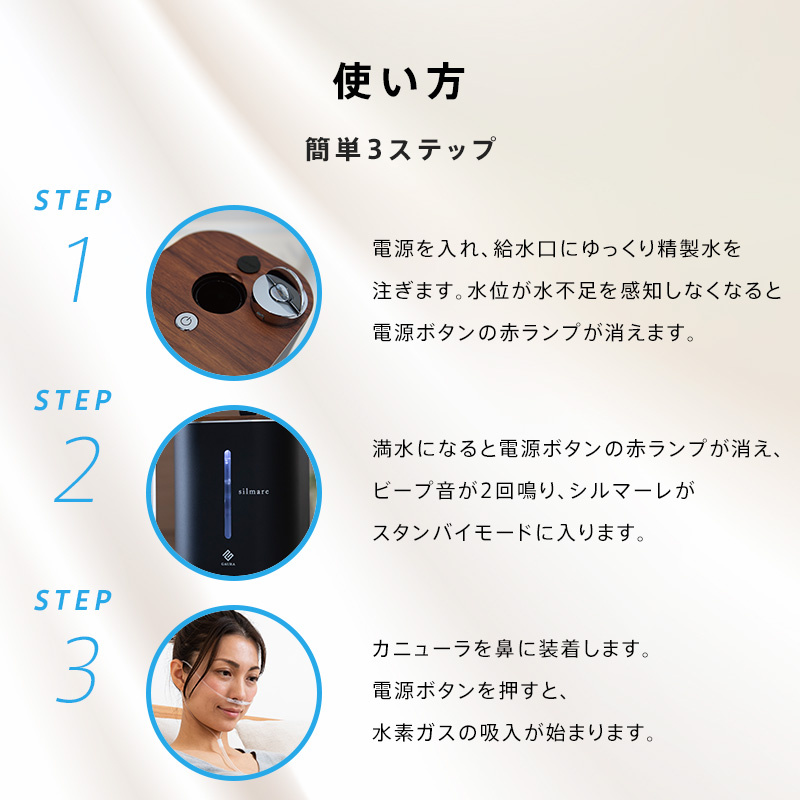 使い方

簡単3ステップ

STEP
1

電源を入れ、給水口にゆっくり精製水を注ぎます。水位が水不足を感知しなくなると電源ボタンの赤ランプが消えます。

STEP
2

silmare
GAURA

満水になると電源ボタンの赤ランプが消え、ビープ音が2回鳴り、シルマーレがスタンバイモードに入ります。

STEP
3

カニューラを鼻に装着します。
電源ボタンを押すと、
水素ガスの吸入が始まります。