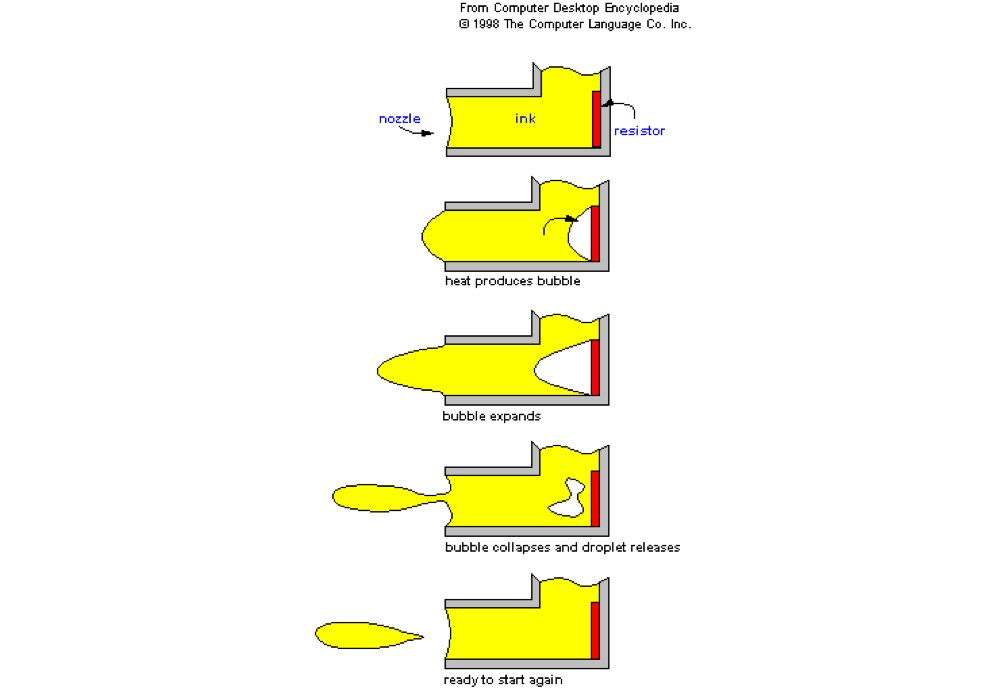 From Computer Desktop Encyclopedia
© 1998 The Computer Language Co. Inc.

nozzle

ink

resistor

heat produces bubble

bubble expands

bubble collapses and droplet releases

ready to start again